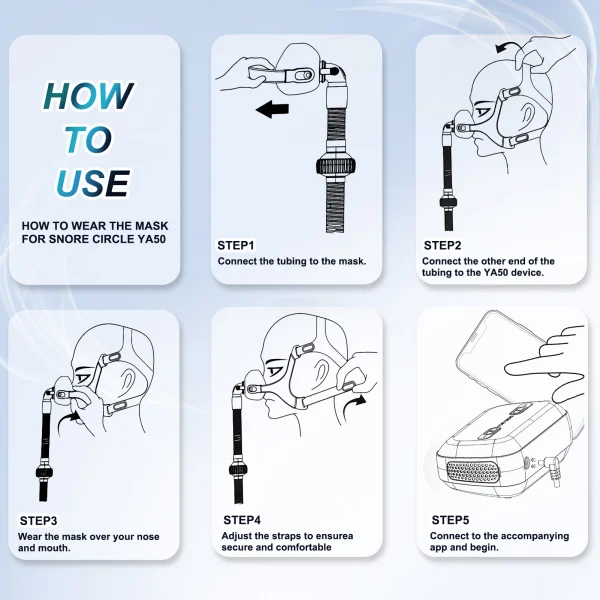 HOW TO USE

HOW TO WEAR THE MASK FOR SNORE CIRCLE YA50

STEP1
Connect the tubing to the mask.

STEP2
Connect the other end of the tubing to the YA50 device.

STEP3
Wear the mask over your nose and mouth.

STEP4
Adjust the straps to ensurea secure and comfortable

STEP5
Connect to the accompanying app and begin.