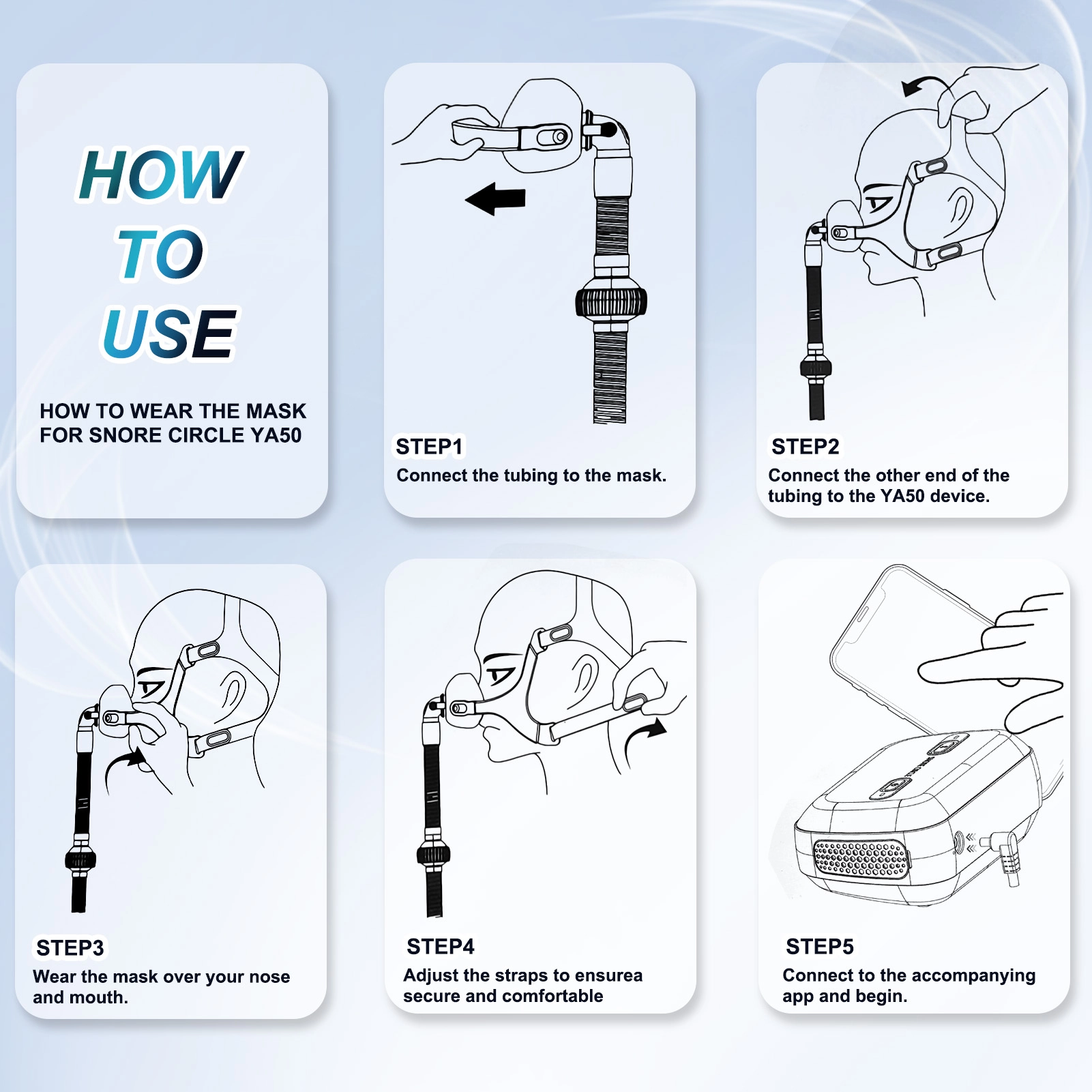 HOW
TO
USE

HOW TO WEAR THE MASK FOR SNORE CIRCLE YA50

STEP1
Connect the tubing to the mask.

STEP2
Connect the other end of the tubing to the YA50 device.

STEP3
Wear the mask over your nose and mouth.

STEP4
Adjust the straps to ensurea secure and comfortable

STEP5
Connect to the accompanying app and begin.