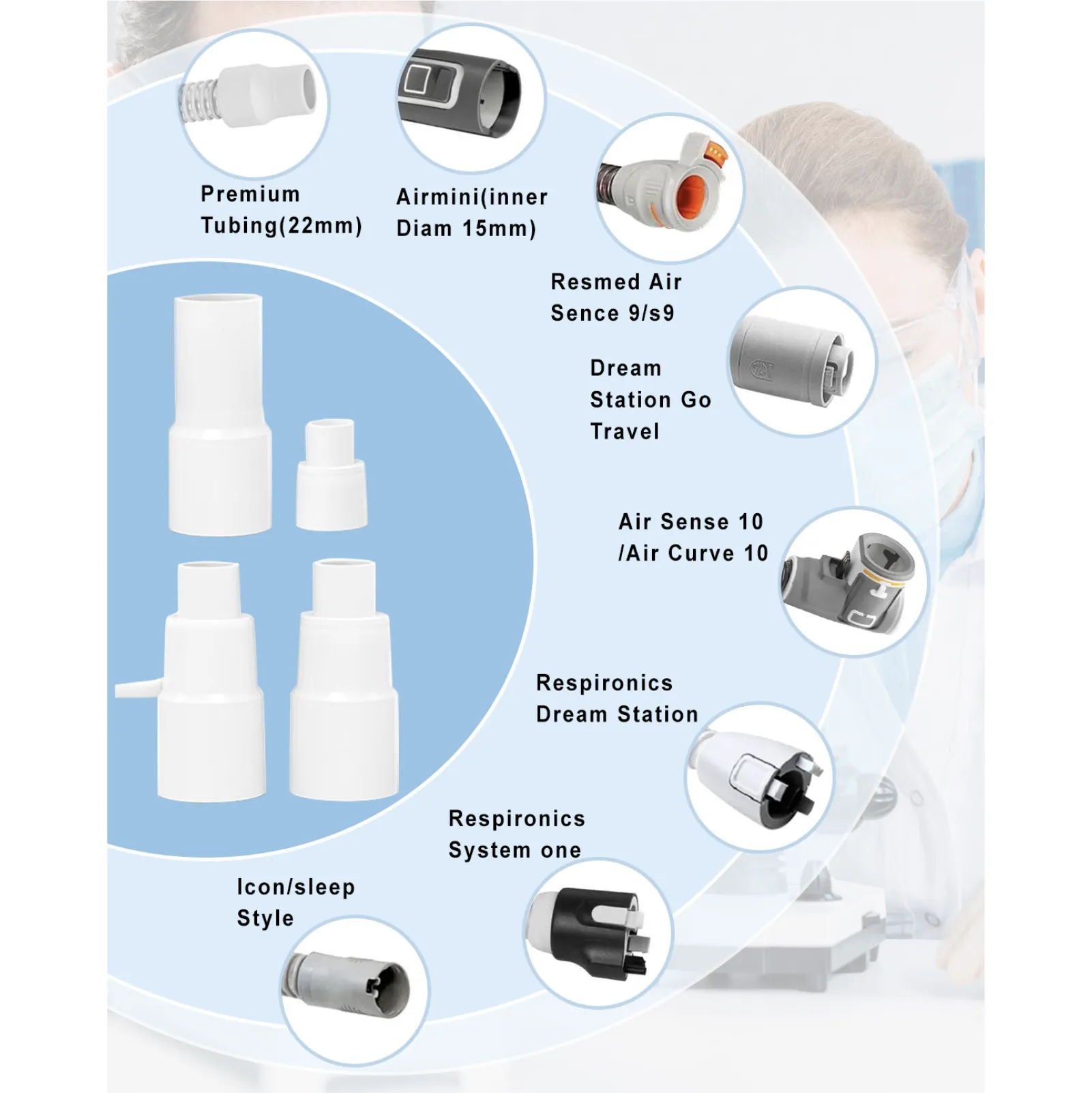 Premium Tubing(22mm)

Airmini(inner Diam 15mm)

Resmed Air Sence 9/s9

Dream Station Go Travel

Air Sense 10 /Air Curve 10

Respironics Dream Station

Respironics System one

Icon/sleep Style