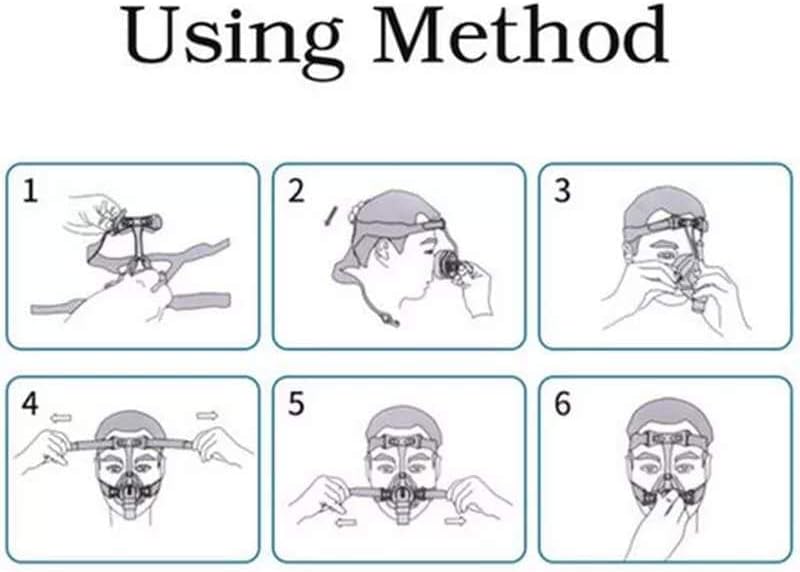 Using Method

1

2

3

4

5

6